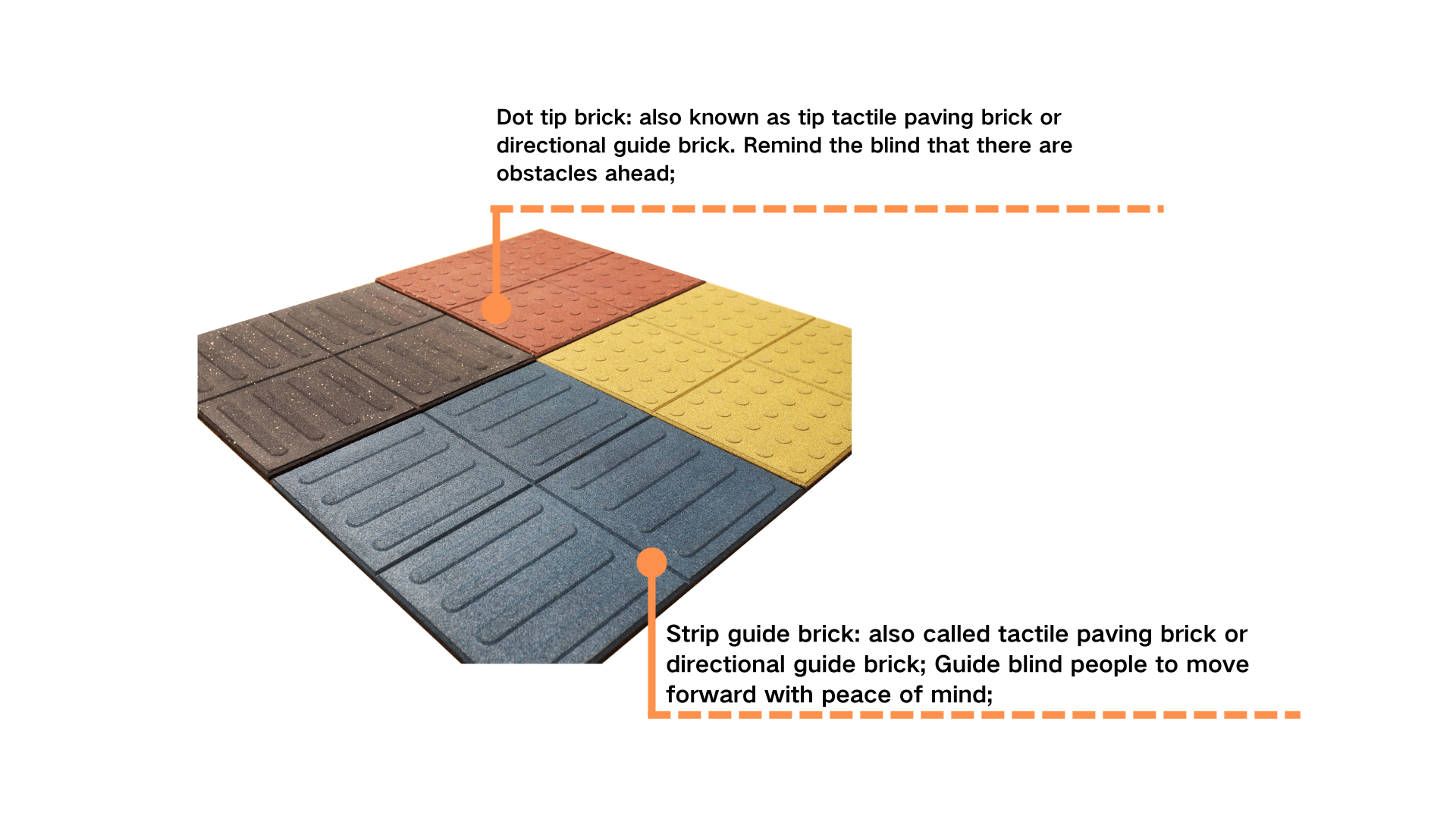 Dot tip brick: also known as tip tactile paving brick or directional guide brick. Remind the blind that there are obstacles ahead;

Strip guide brick: also called tactile paving brick or directional guide brick; Guide blind people to move forward with peace of mind;